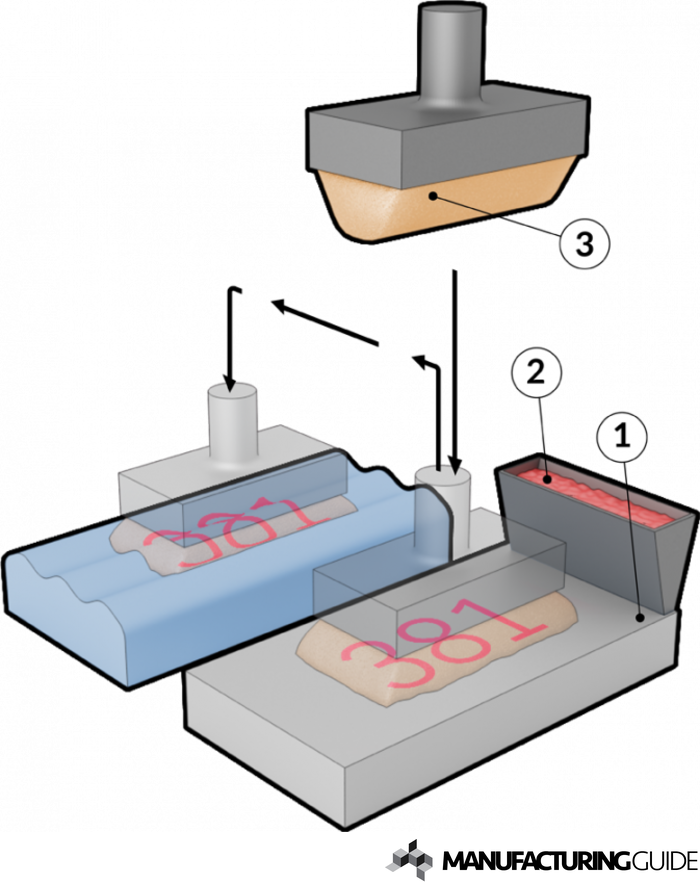 3

2

1

301

301

MANUFACTURINGGUIDE